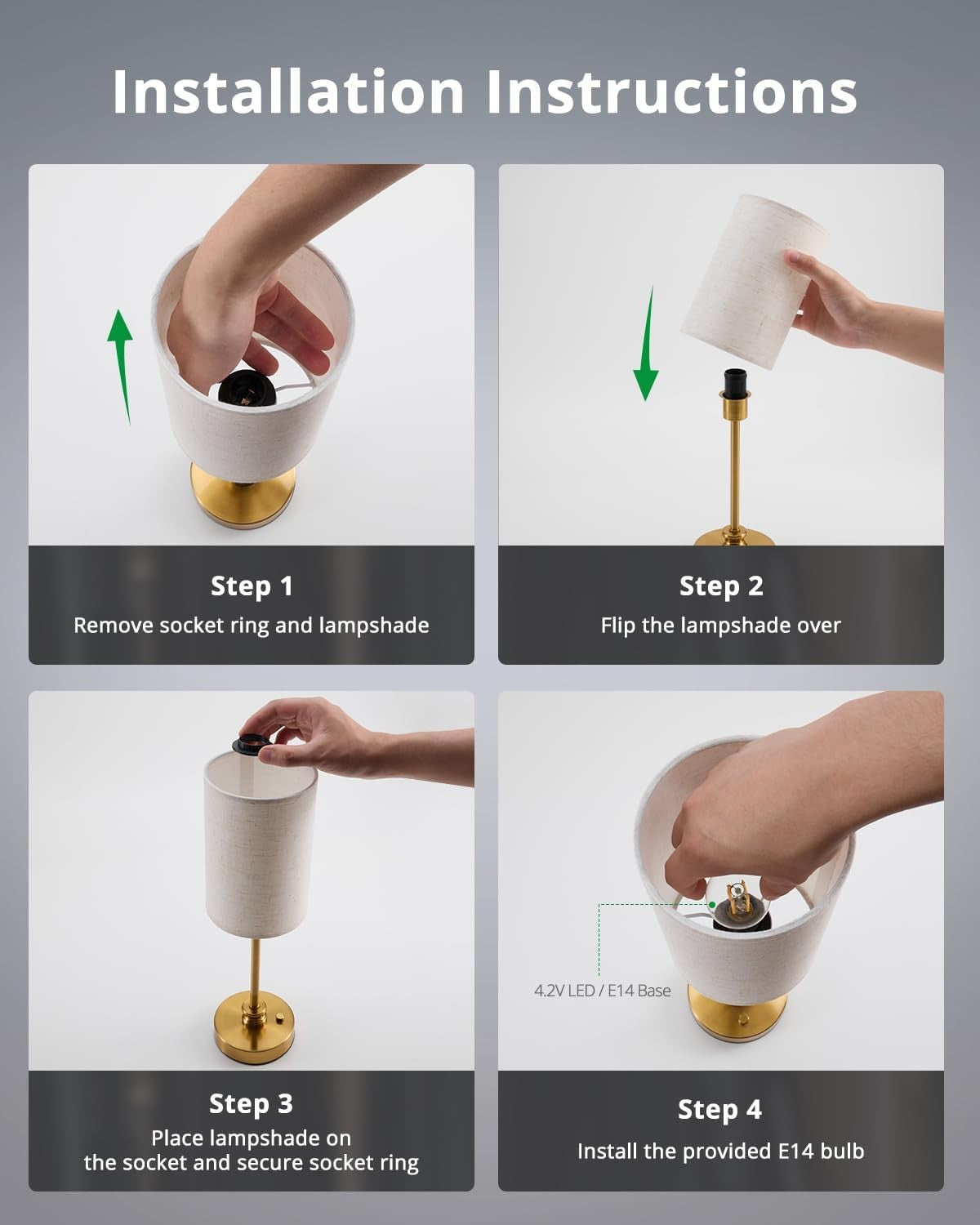 Installation Instructions

Step 1
Remove socket ring and lampshade

Step 2
Flip the lampshade over

Step 3
Place lampshade on the socket and secure socket ring

4.2V LED / E14 Base

Step 4
Install the provided E14 bulb