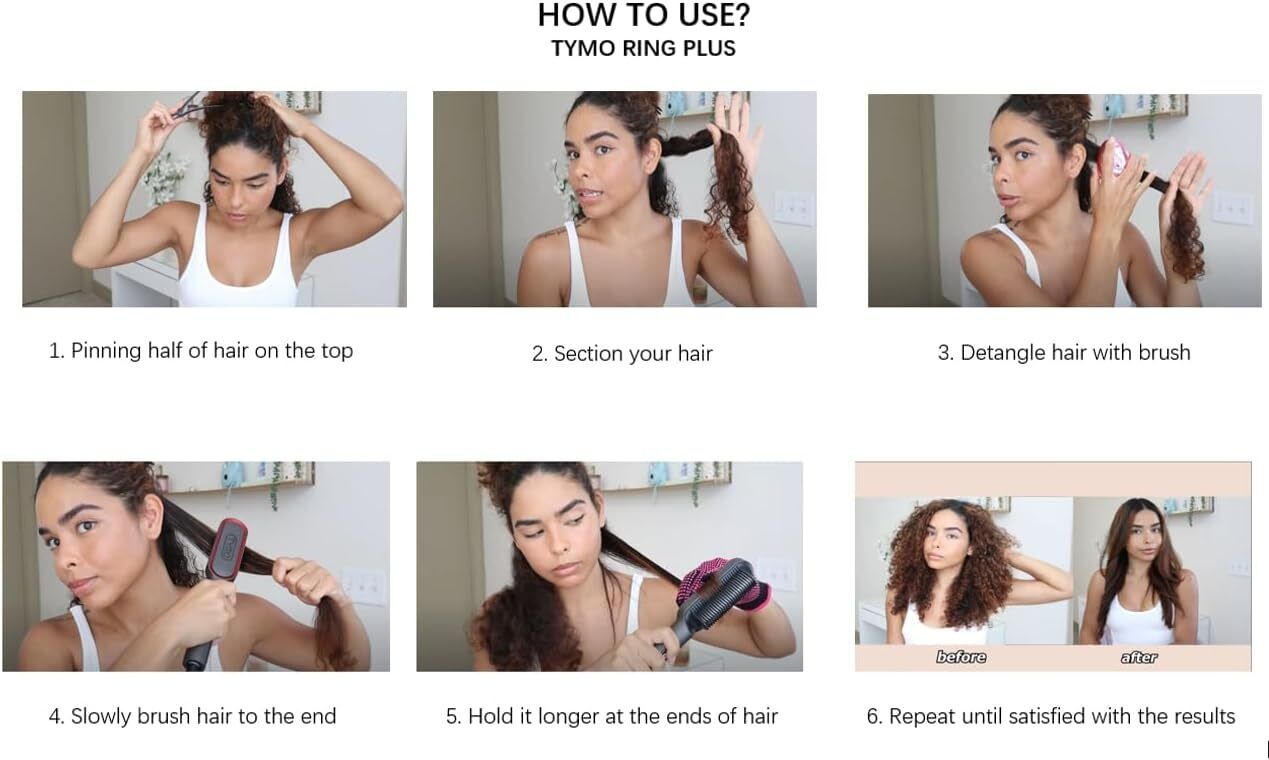 HOW TO USE?
TYMO RING PLUS

1. Pinning half of hair on the top

2. Section your hair

3. Detangle hair with brush

4. Slowly brush hair to the end

5. Hold it longer at the ends of hair

before

after

6. Repeat until satisfied with the results