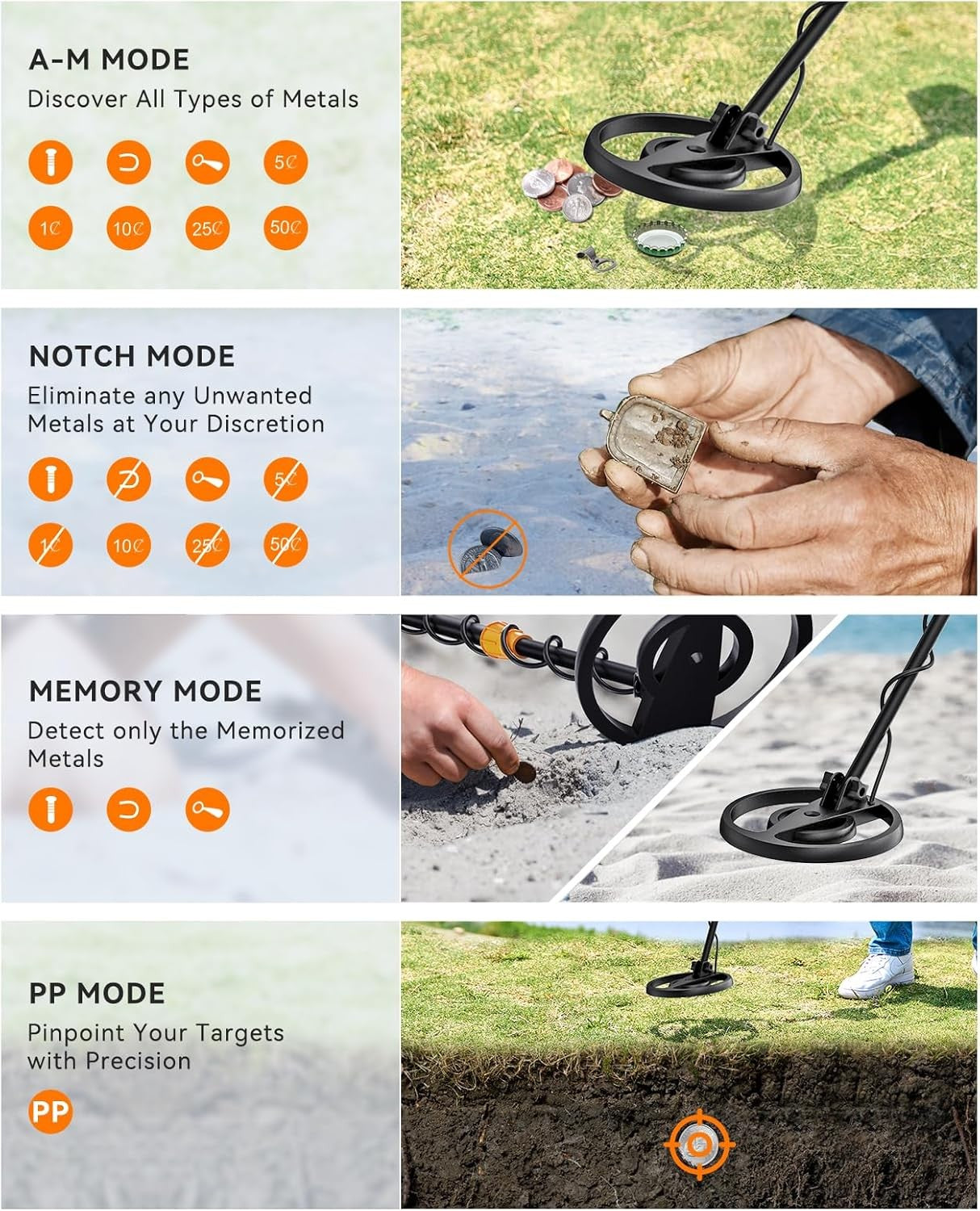 A-M MODE
Discover All Types of Metals

5¢

1¢ 10¢ 25¢ 50¢

NOTCH MODE
Eliminate any Unwanted Metals at Your Discretion

5¢

1¢ 10¢ 25¢ 50¢

MEMORY MODE
Detect only the Memorized Metals

PP MODE
Pinpoint Your Targets with Precision

PP