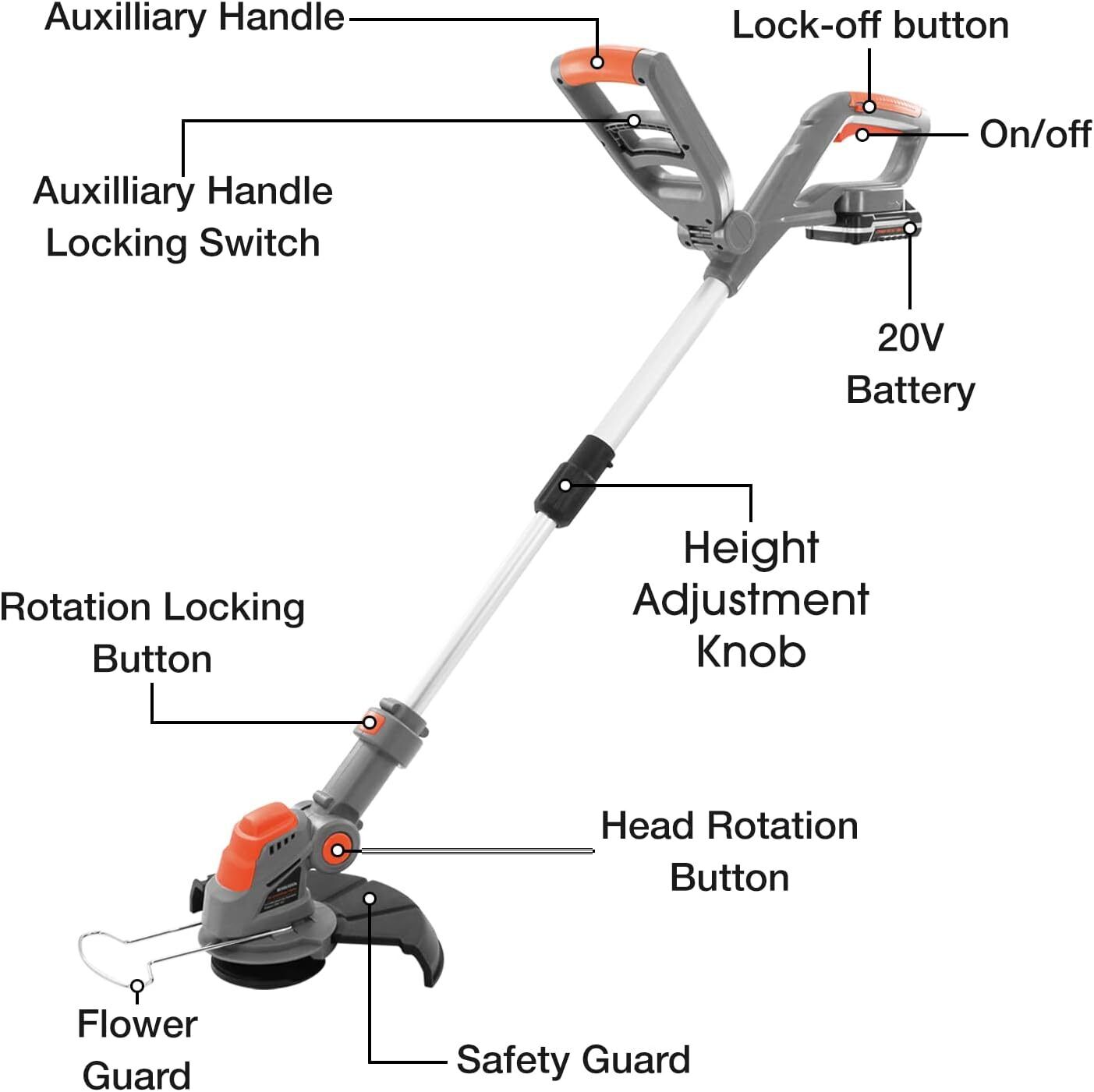 Auxilliary Handle

Lock-off button

On/off

Auxilliary Handle Locking Switch

20V Battery

Height Adjustment Knob

Rotation Locking Button

Head Rotation Button

Flower Guard

Safety Guard