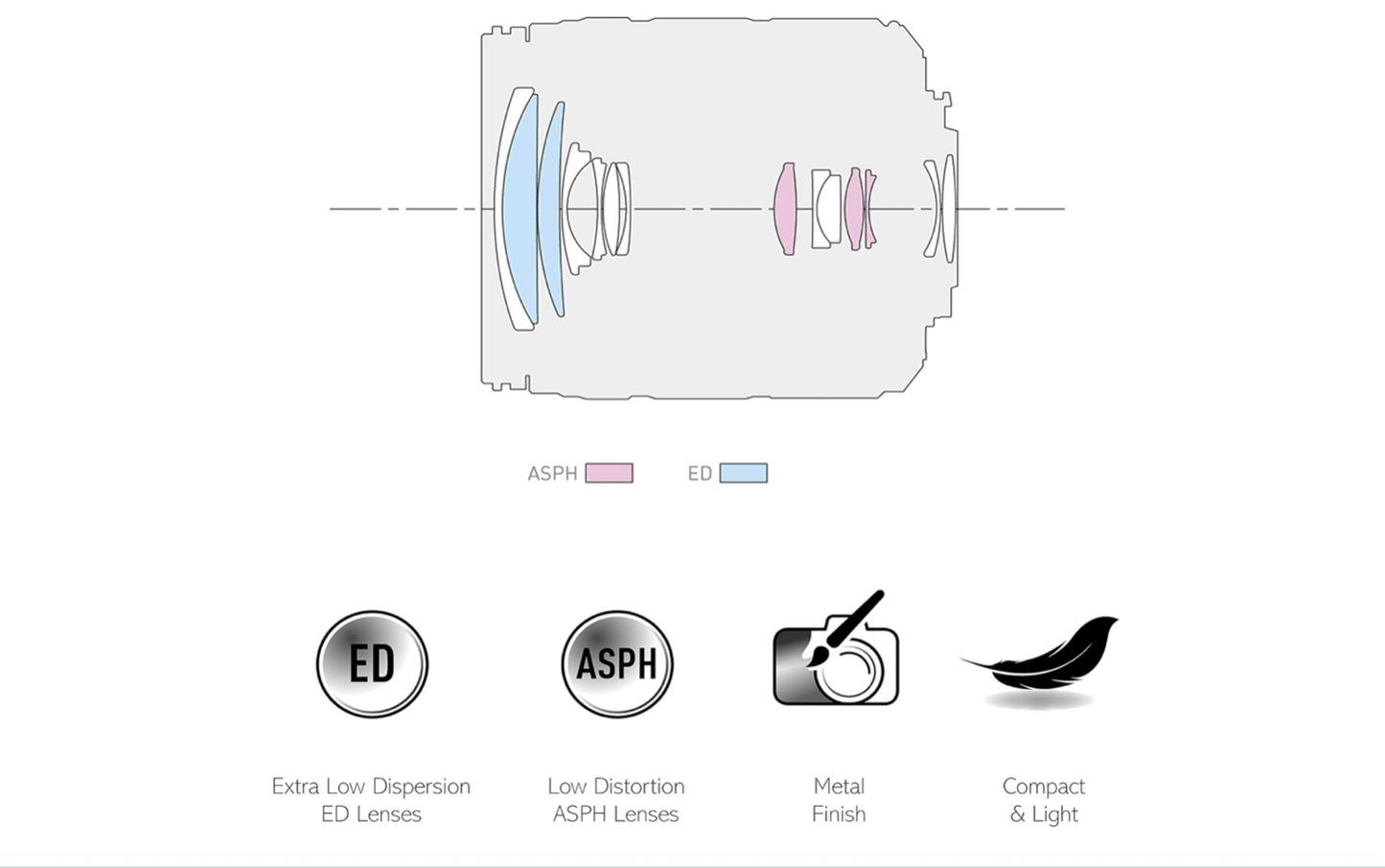 ASPH ED

ED

ASPH

Extra Low Dispersion
ED Lenses

Low Distortion
ASPH Lenses

Metal
Finish

Compact
& Light