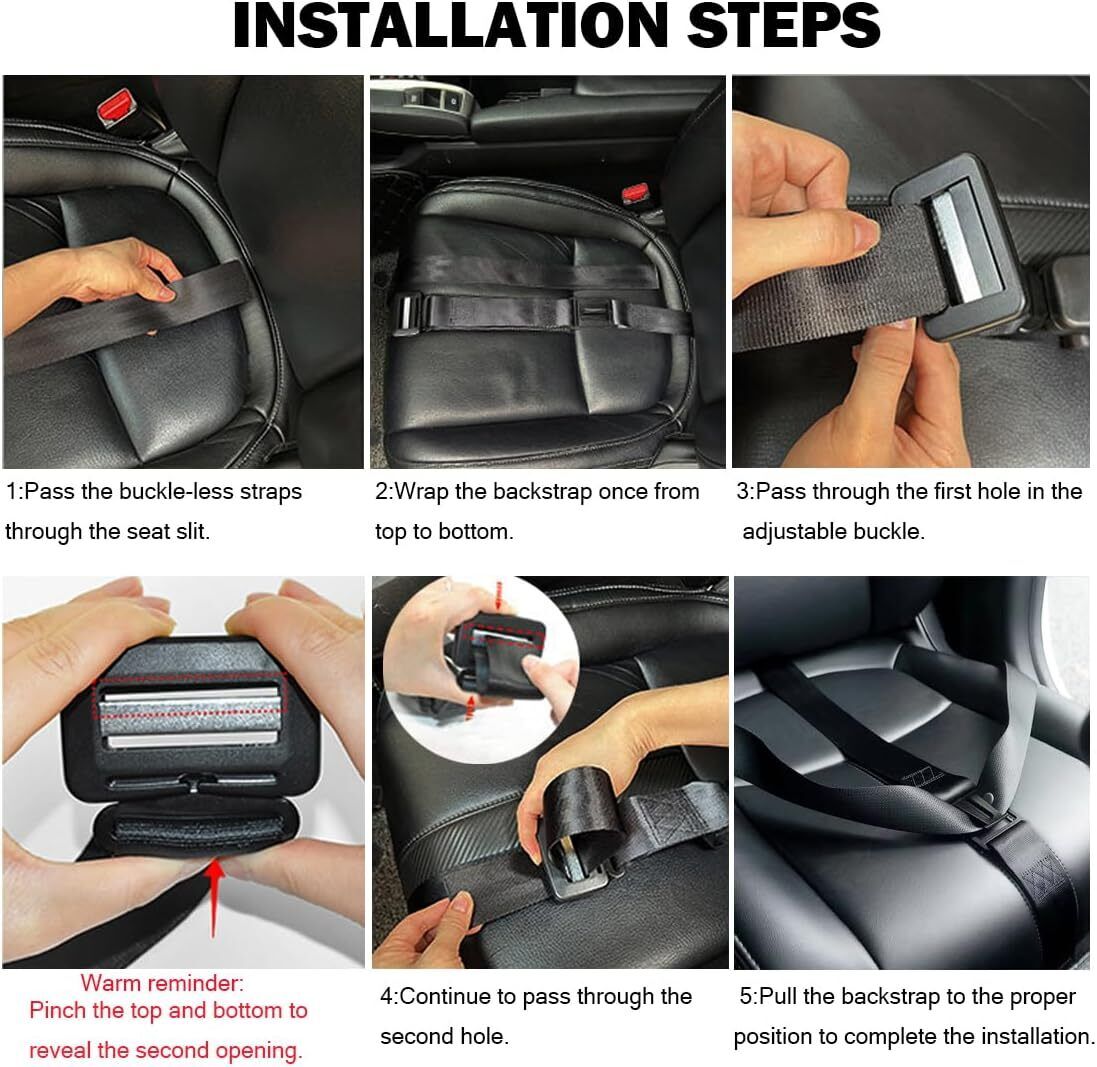 INSTALLATION STEPS

1:Pass the buckle-less straps through the seat slit.

2:Wrap the backstrap once from top to bottom.

3:Pass through the first hole in the adjustable buckle.

Warm reminder:
Pinch the top and bottom to reveal the second opening.

4:Continue to pass through the second hole.

5:Pull the backstrap to the proper position to complete the installation.