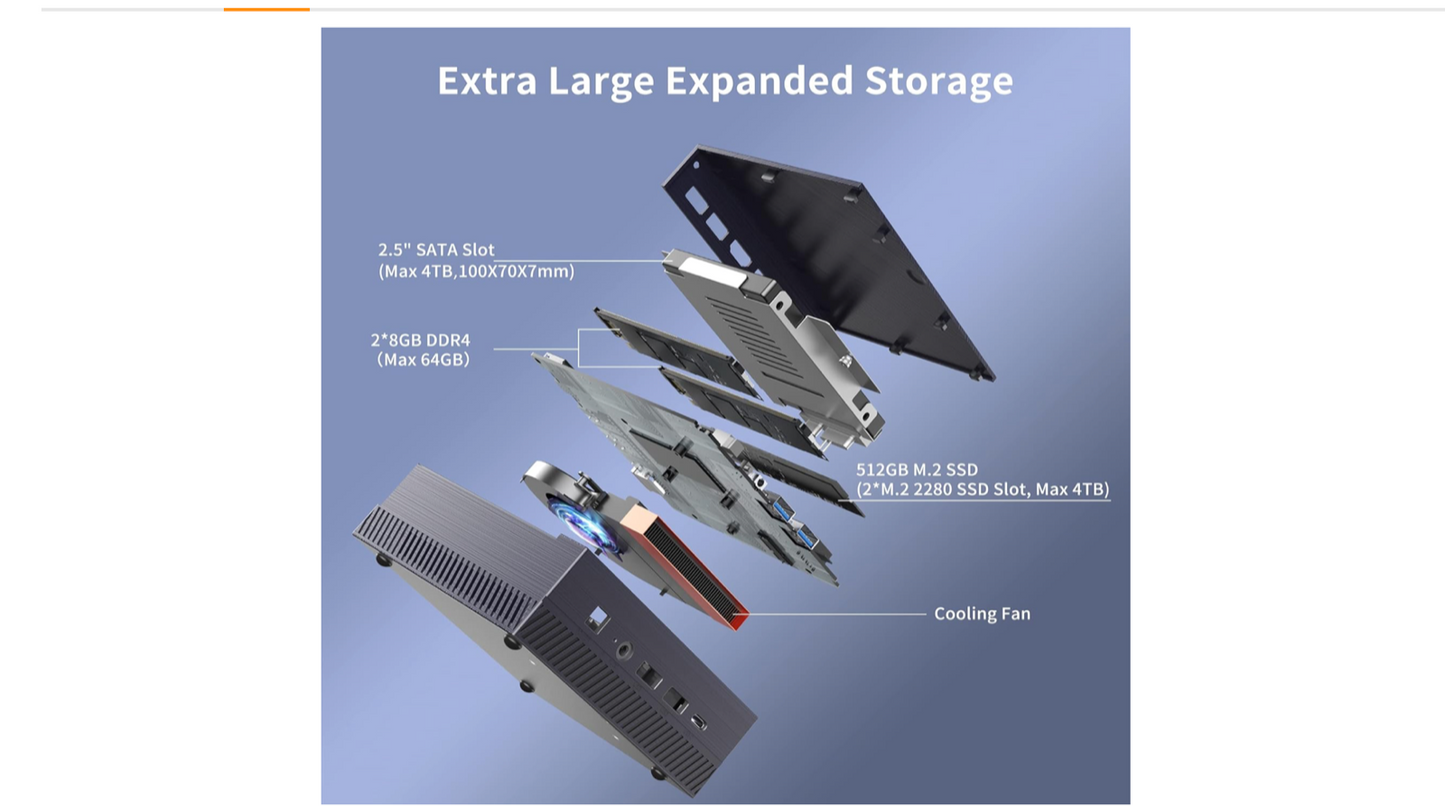 Extra Large Expanded Storage

2.5" SATA Slot
(Max 4TB,100X70X7mm)

2*8GB DDR4
(Max 64GB)

512GB M.2 SSD
(2*M.2 2280 SSD Slot, Max 4TB)

Cooling Fan