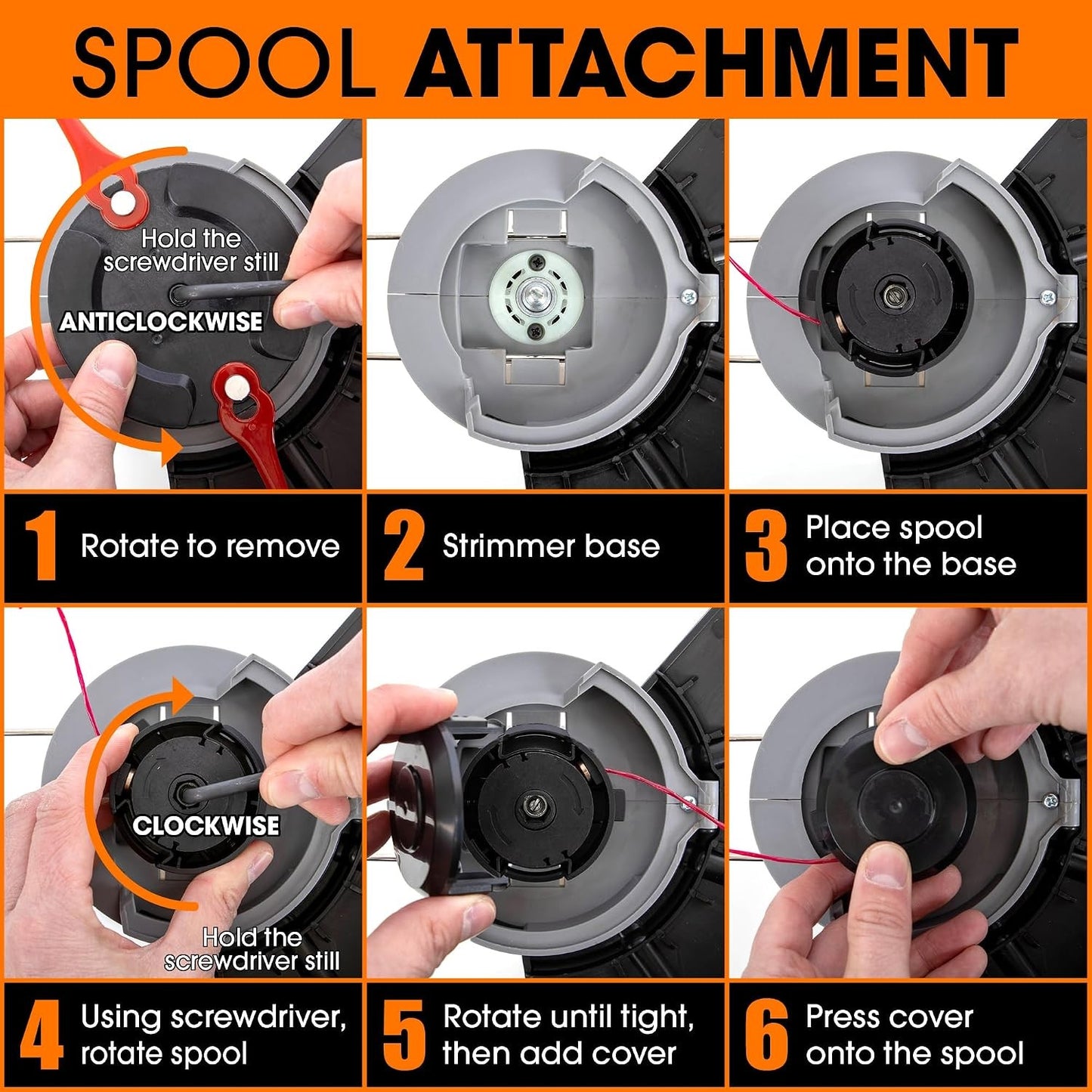 SPOOL ATTACHMENT

Hold the screwdriver still

ANTICLOCKWISE

1 Rotate to remove

2 Strimmer base

3 Place spool onto the base

CLOCKWISE

Hold the screwdriver still

4 Using screwdriver, rotate spool

5 Rotate until tight, then add cover

6 Press cover onto the spool