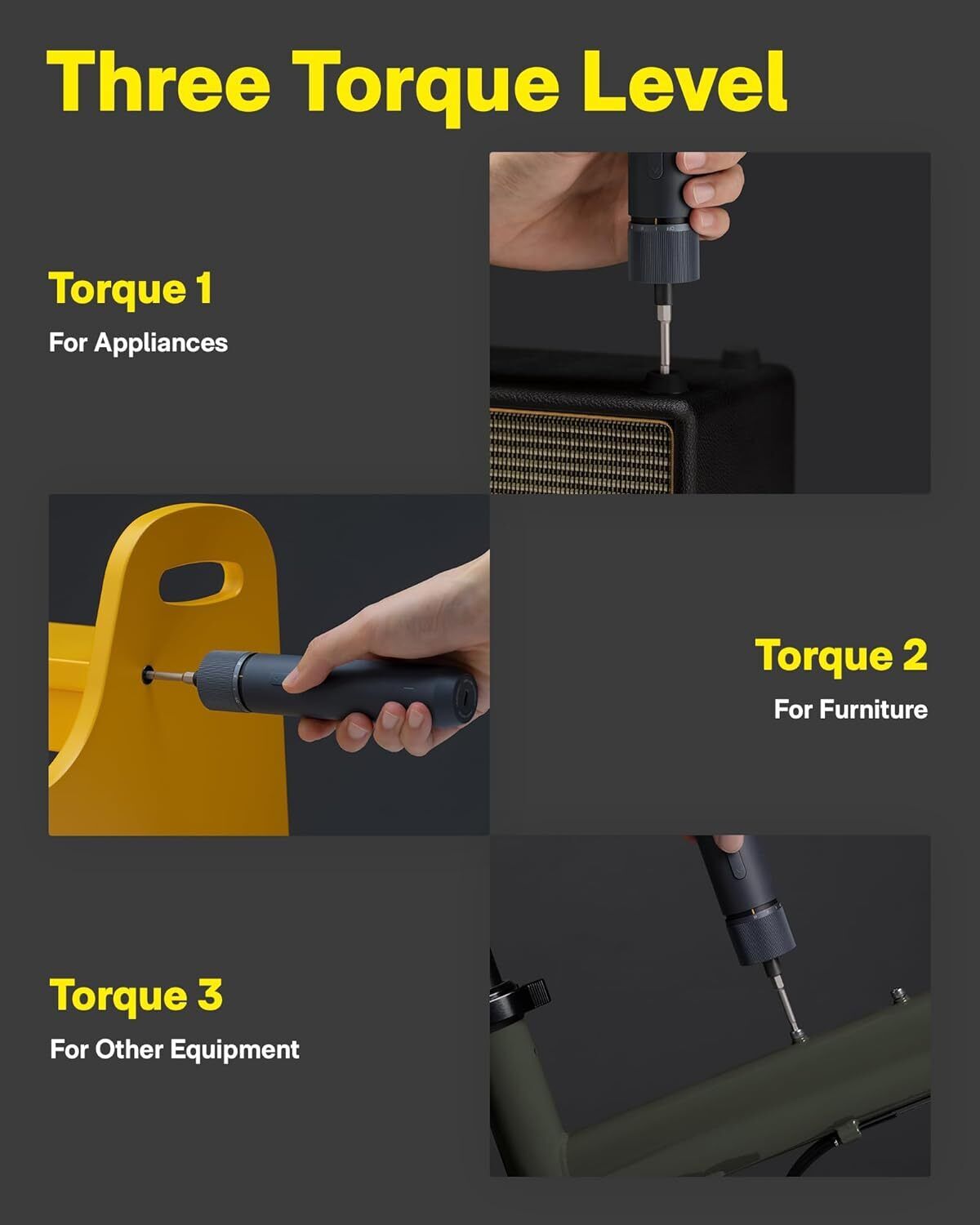 Three Torque Level

Torque 1
For Appliances

Torque 2
For Furniture

Torque 3
For Other Equipment