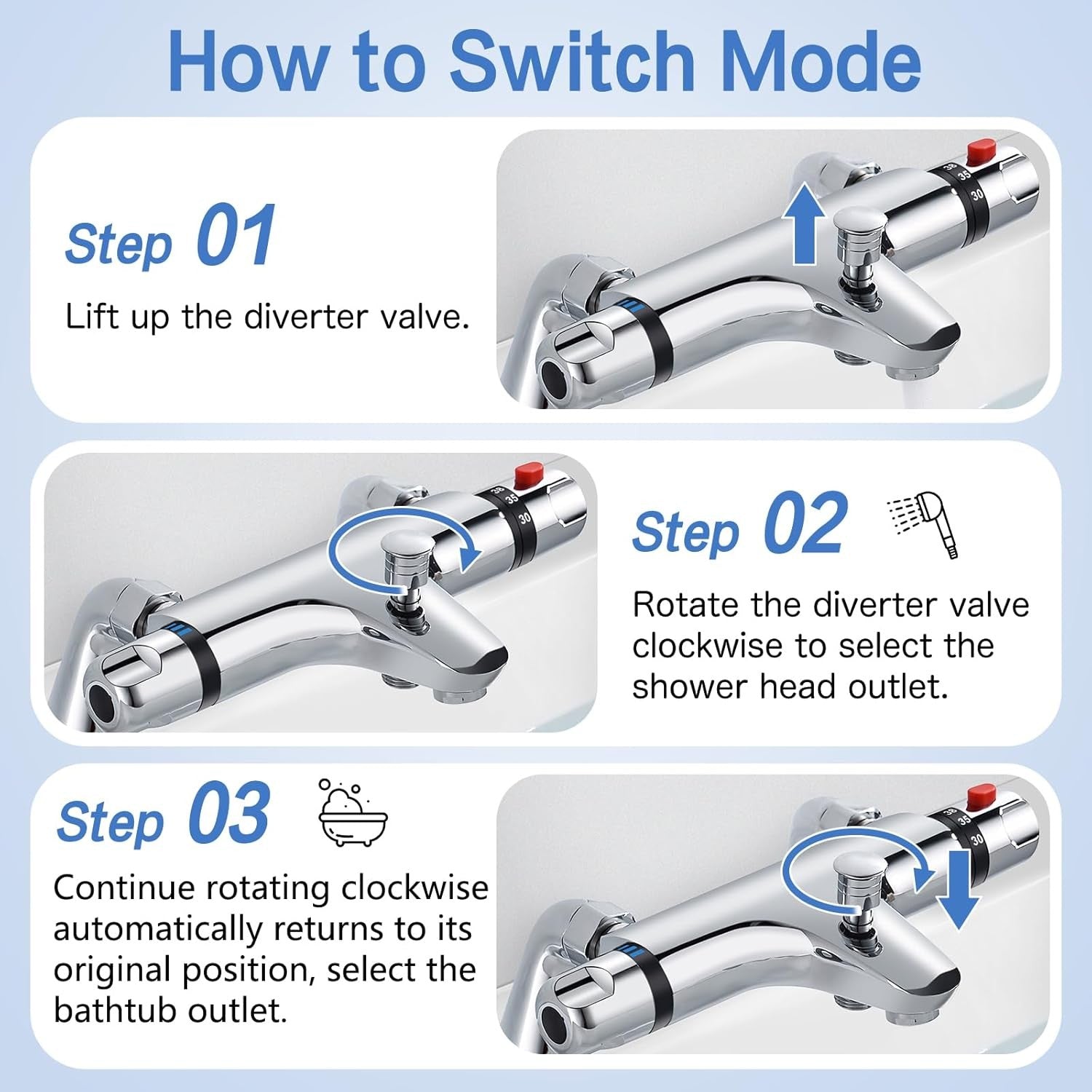 How to Switch Mode

Step 01

Lift up the diverter valve.

38 35 30

38 35 30

Step 02

Rotate the diverter valve clockwise to select the shower head outlet.

Step 03

Continue rotating clockwise automatically returns to its original position, select the bathtub outlet.

38 35 30